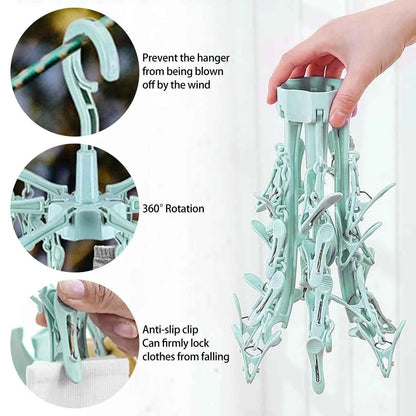 Prevent the hanger from being blown off by the wind

360° Rotation

Anti-slip clip
Can firmly lock clothes from falling