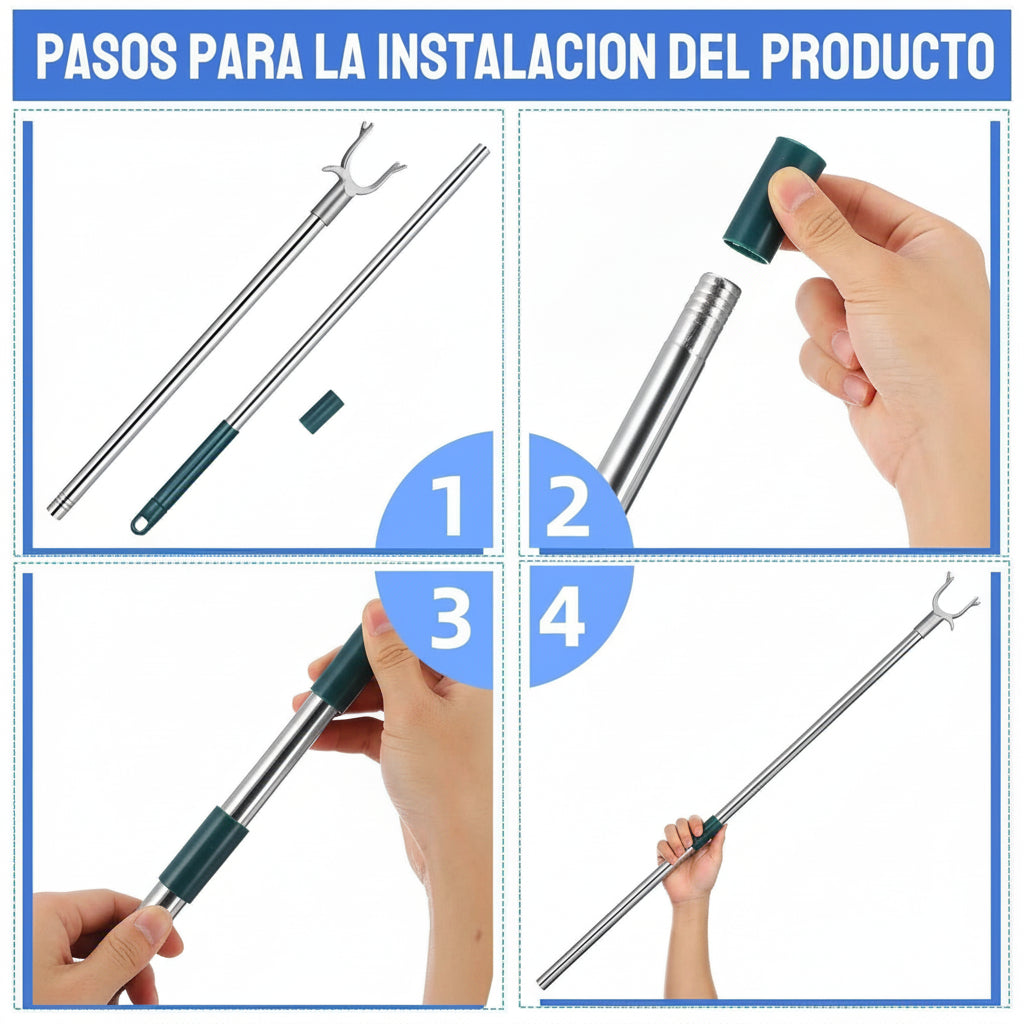 PASOS PARA LA INSTALACION DEL PRODUCTO

1

2

3

4